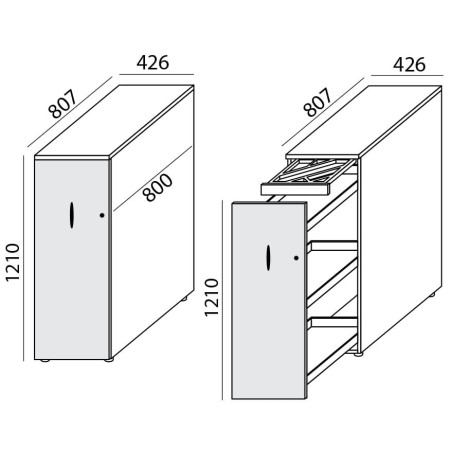 426
807
800
1210
426
807
1210